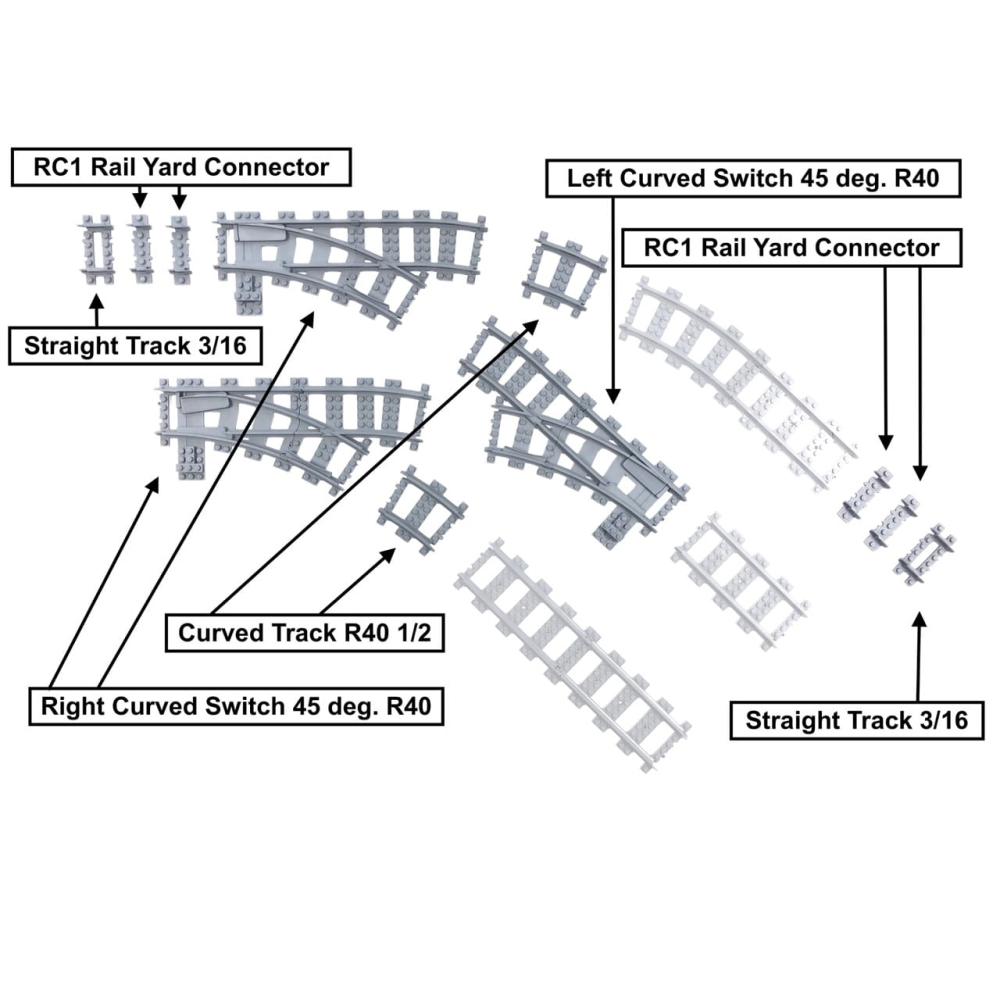 RC1 Rail Yard Connector

Left Curved Switch 45 deg. R40

RC1 Rail Yard Connector

Straight Track 3/16

Curved Track R40 1/2

Right Curved Switch 45 deg. R40

Straight Track 3/16